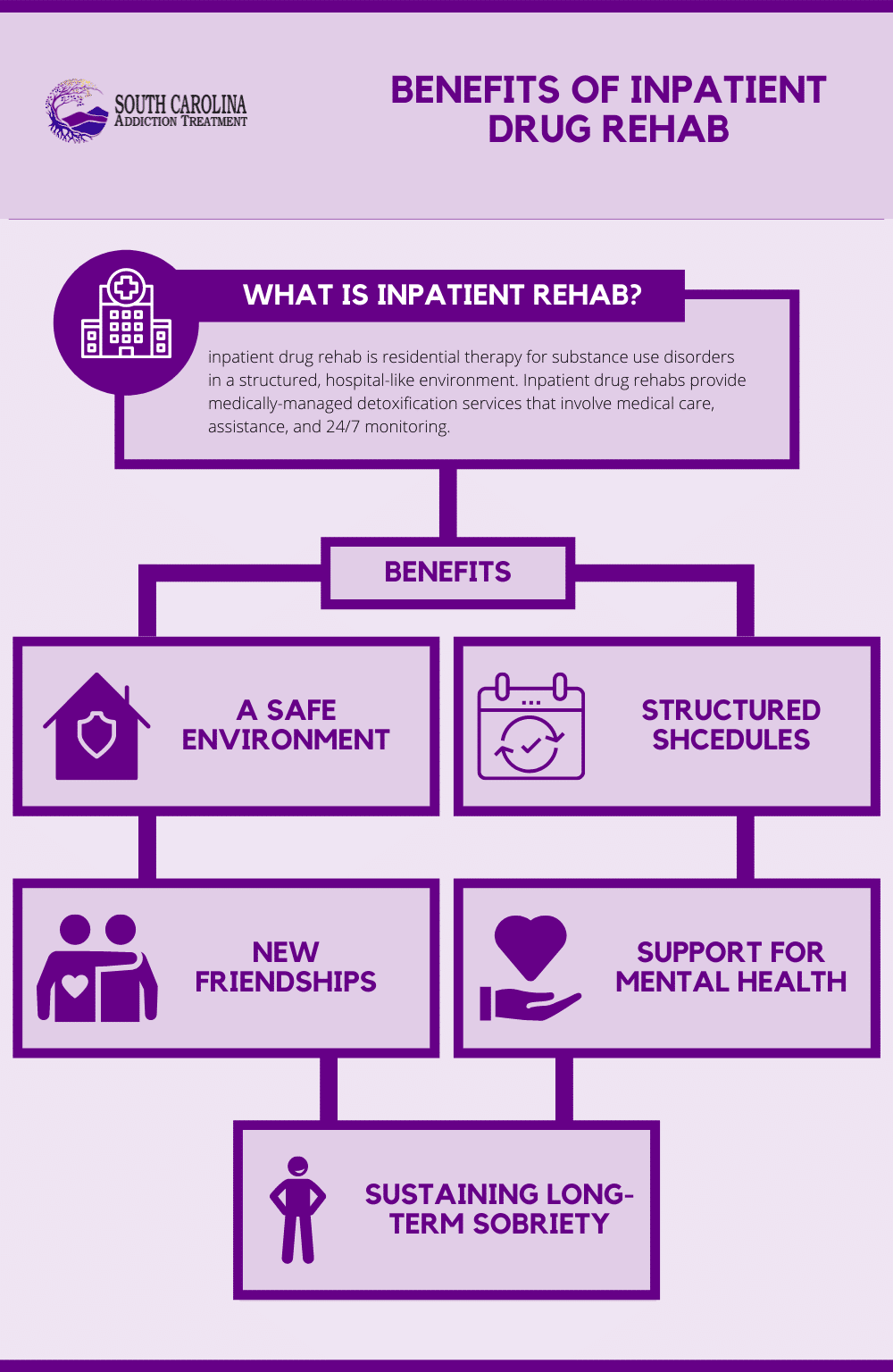 SOUTH CAROLINA
ADDICTION TREATMENT

BENEFITS OF INPATIENT DRUG REHAB

WHAT IS INPATIENT REHAB?

inpatient drug rehab is residential therapy for substance use disorders in a structured, hospital-like environment. Inpatient drug rehabs provide medically-managed detoxification services that involve medical care, assistance, and 24/7 monitoring.

BENEFITS

A SAFE ENVIRONMENT

STRUCTURED SHCEDULES

NEW FRIENDSHIPS

SUPPORT FOR MENTAL HEALTH

SUSTAINING LONG-TERM SOBRIETY