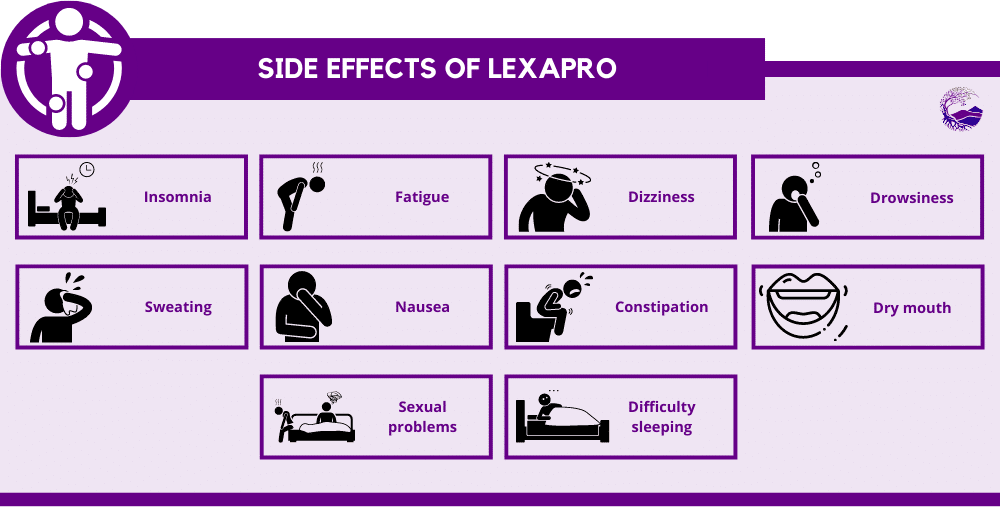 SIDE EFFECTS OF LEXAPRO

Insomnia

Fatigue

Dizziness

Drowsiness

Sweating

Nausea

Constipation

Dry mouth

Sexual problems

Difficulty sleeping