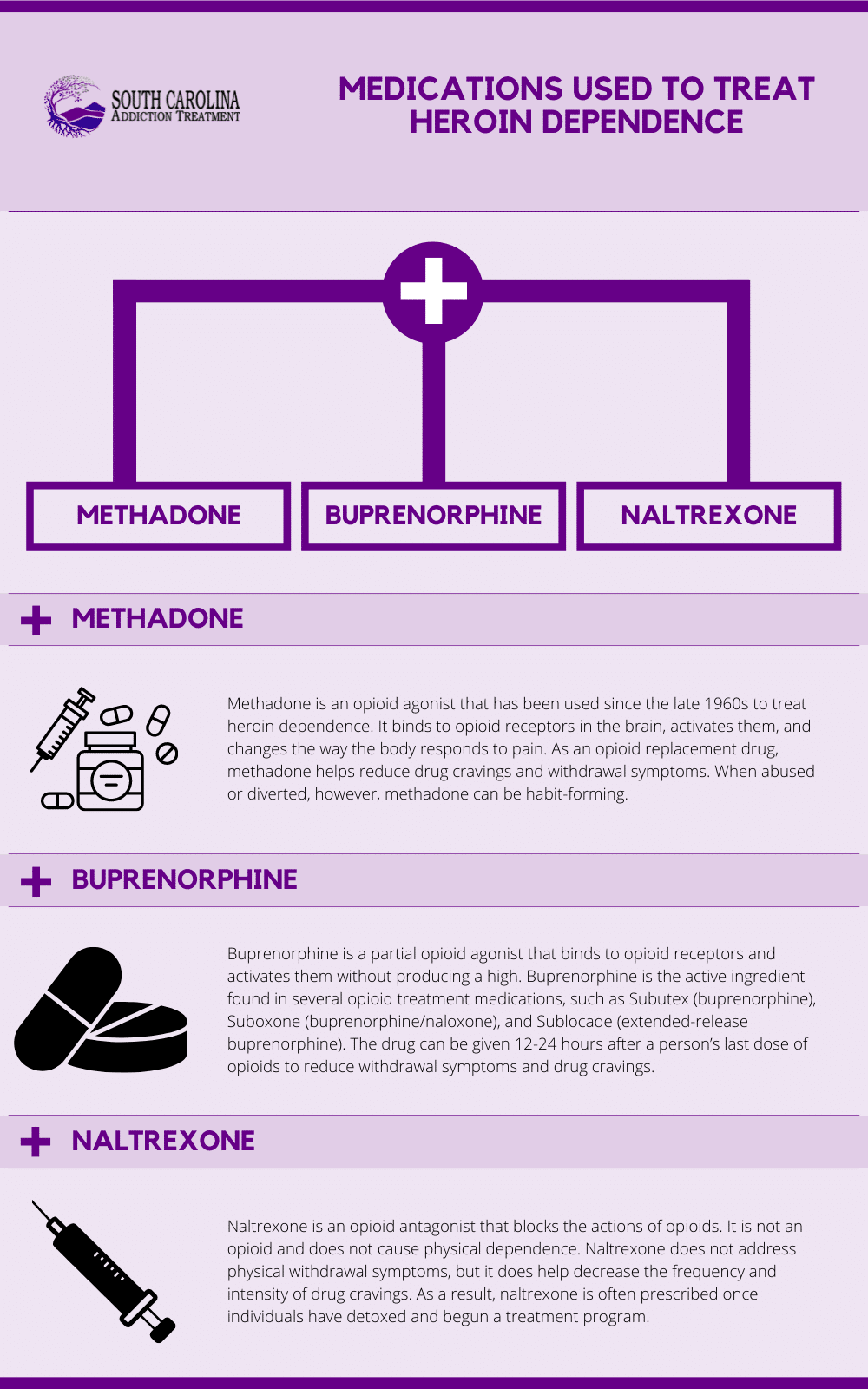 SOUTH CAROLINA
ADDICTION TREATMENT

MEDICATIONS USED TO TREAT HEROIN DEPENDENCE

METHADONE

BUPRENORPHINE

NALTREXONE

METHADONE

Methadone is an opioid agonist that has been used since the late 1960s to treat heroin dependence. It binds to opioid receptors in the brain, activates them, and changes the way the body responds to pain. As an opioid replacement drug, methadone helps reduce drug cravings and withdrawal symptoms. When abused or diverted, however, methadone can be habit-forming.

BUPRENORPHINE

Buprenorphine is a partial opioid agonist that binds to opioid receptors and activates them without producing a high. Buprenorphine is the active ingredient found in several opioid treatment medications, such as Subutex (buprenorphine), Suboxone (buprenorphine/naloxone), and Sublocade (extended-release buprenorphine). The drug can be given 12-24 hours after a person's last dose of opioids to reduce withdrawal symptoms and drug cravings.

NALTREXONE

Naltrexone is an opioid antagonist that blocks the actions of opioids. It is not an opioid and does not cause physical dependence. Naltrexone does not address physical withdrawal symptoms, but it does help decrease the frequency and intensity of drug cravings. As a result, naltrexone is often prescribed once individuals have detoxed and begun a treatment program.