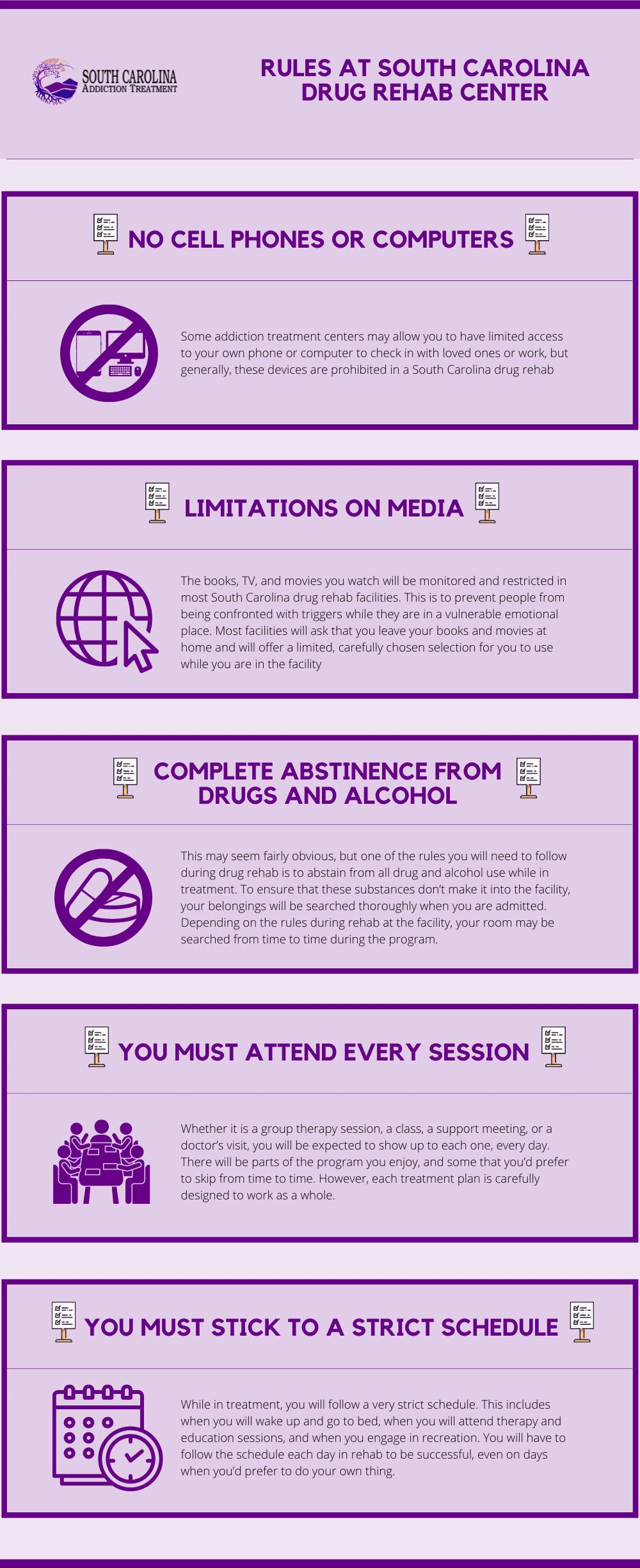 SOUTH CAROLINA
ADDICTION TREATMENT

RULES AT SOUTH CAROLINA DRUG REHAB CENTER

NO CELL PHONES OR COMPUTERS

Some addiction treatment centers may allow you to have limited access to your own phone or computer to check in with loved ones or work, but generally, these devices are prohibited in a South Carolina drug rehab

LIMITATIONS ON MEDIA

The books, TV, and movies you watch will be monitored and restricted in most South Carolina drug rehab facilities. This is to prevent people from being confronted with triggers while they are in a vulnerable emotional place. Most facilities will ask that you leave your books and movies at home and will offer a limited, carefully chosen selection for you to use while you are in the facility

COMPLETE ABSTINENCE FROM DRUGS AND ALCOHOL

This may seem fairly obvious, but one of the rules you will need to follow during drug rehab is to abstain from all drug and alcohol use while in treatment. To ensure that these substances don't make it into the facility, your belongings will be searched thoroughly when you are admitted. Depending on the rules during rehab at the facility, your room may be searched from time to time during the program.

YOU MUST ATTEND EVERY SESSION

Whether it is a group therapy session, a class, a support meeting, or a doctor's visit, you will be expected to show up to each one, every day. There will be parts of the program you enjoy, and some that you'd prefer to skip from time to time. However, each treatment plan is carefully designed to work as a whole.

YOU MUST STICK TO A STRICT SCHEDULE

While in treatment, you will follow a very strict schedule. This includes when you will wake up and go to bed, when you will attend therapy and education sessions, and when you engage in recreation. You will have to follow the schedule each day in rehab to be successful, even on days when you'd prefer to do your own thing.